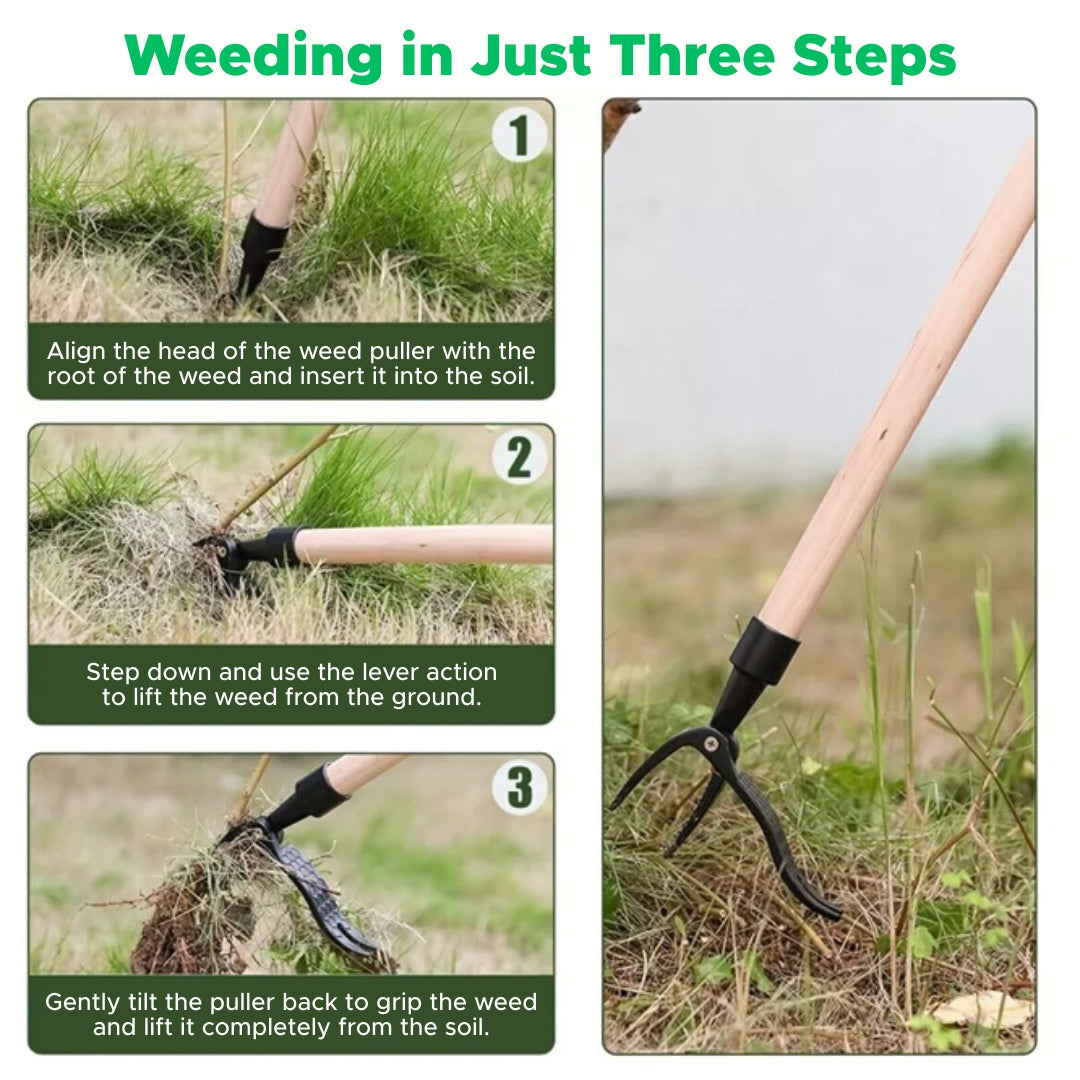 Weeding in Just Three Steps

1

Align the head of the weed puller with the root of the weed and insert it into the soil.

2

Step down and use the lever action to lift the weed from the ground.

3

Gently tilt the puller back to grip the weed and lift it completely from the soil.